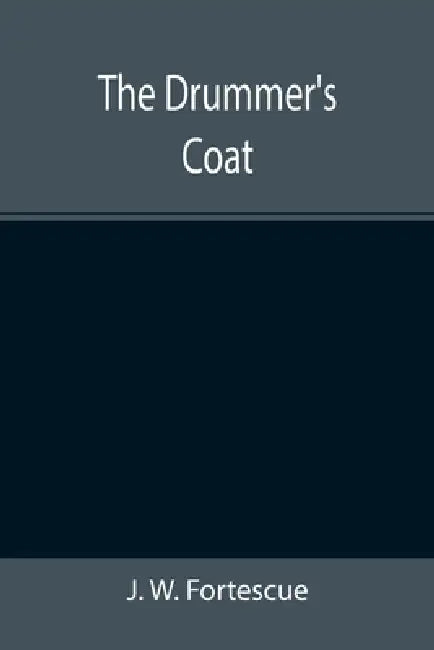 The Drummer's Coat

J. W. Fortescue